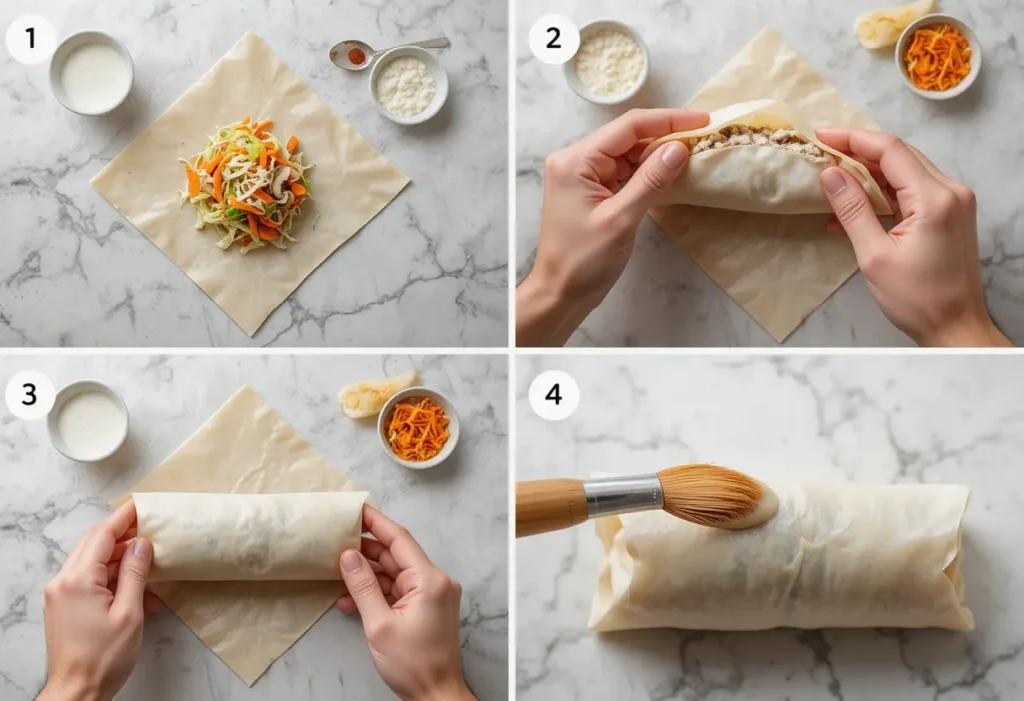 1

2

3

4